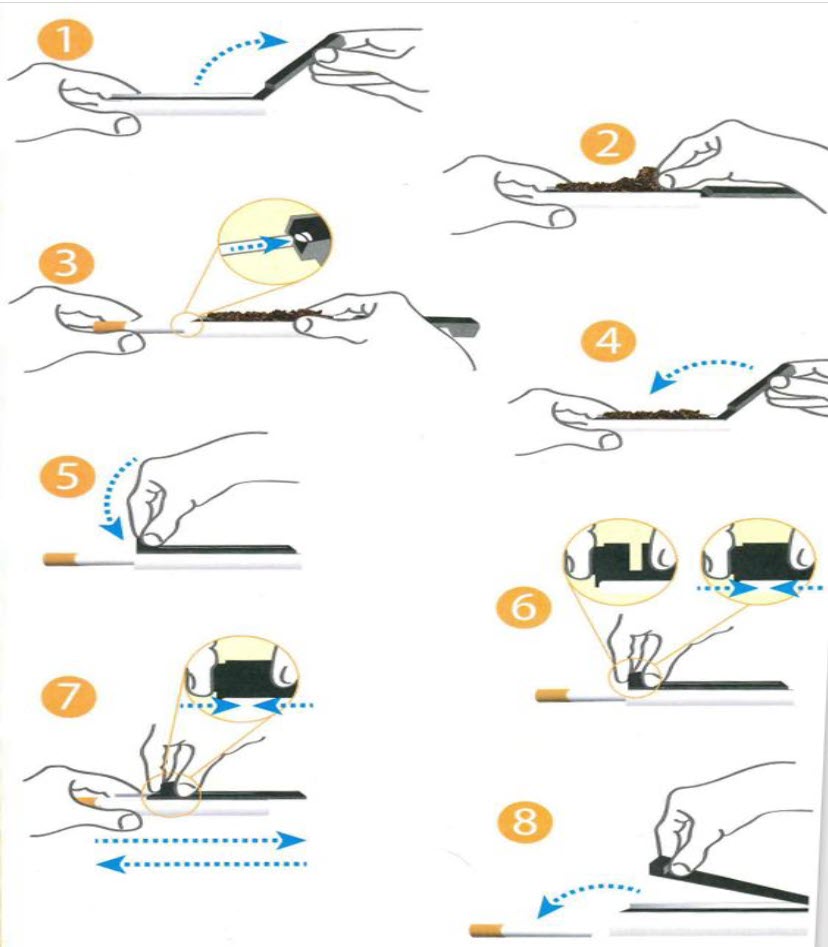 1

2

3

4

5

6

7

8